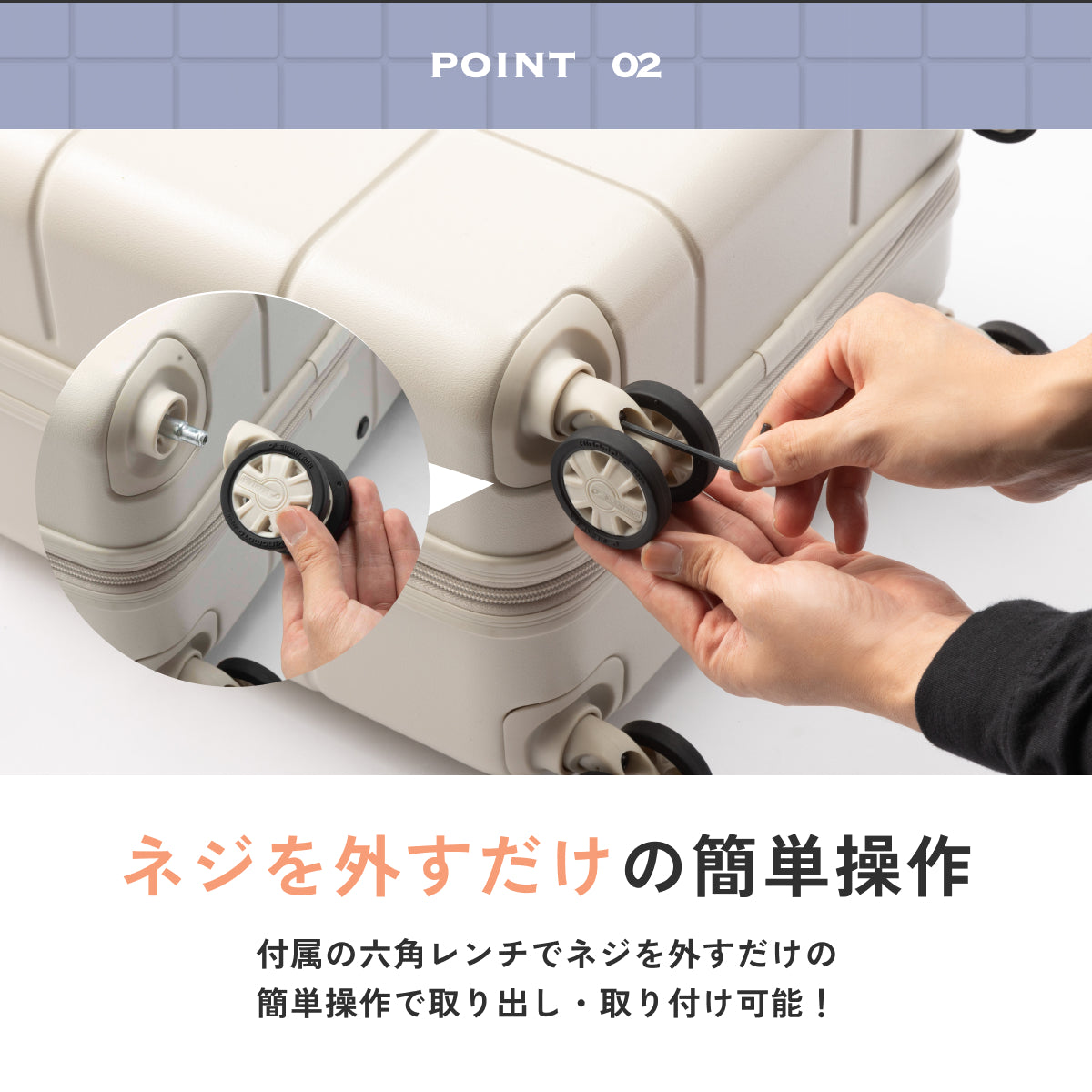 POINT 02

ネジを外すだけの簡単操作

付属の六角レンチでネジを外すだけの簡単操作で取り出し・取り付け可能！