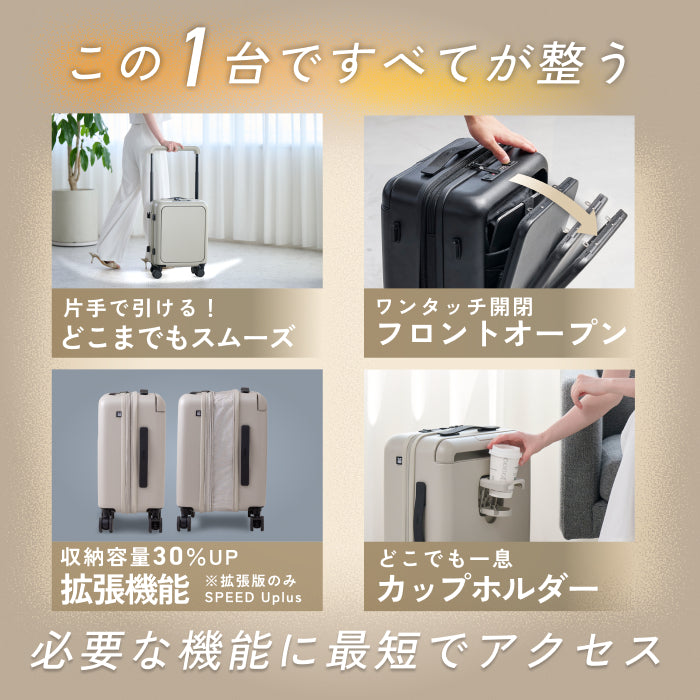 この1台ですべてが整う

片手で引ける！
どこまでもスムーズ

ワンタッチ開閉
フロントオープン

収納容量30%UP
拡張機能
※拡張版のみ
SPEED Uplus

どこでも一息
カップホルダー

必要な機能に最短でアクセス