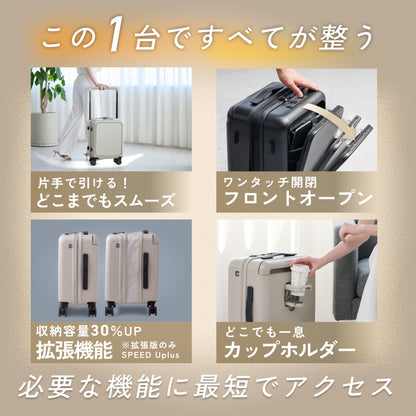 この1台ですべてが整う

片手で引ける！
どこまでもスムーズ

ワンタッチ開閉
フロントオープン

収納容量30%UP
拡張機能 ※拡張版のみ SPEED Uplus

どこでも一息
カップホルダー

必要な機能に最短でアクセス