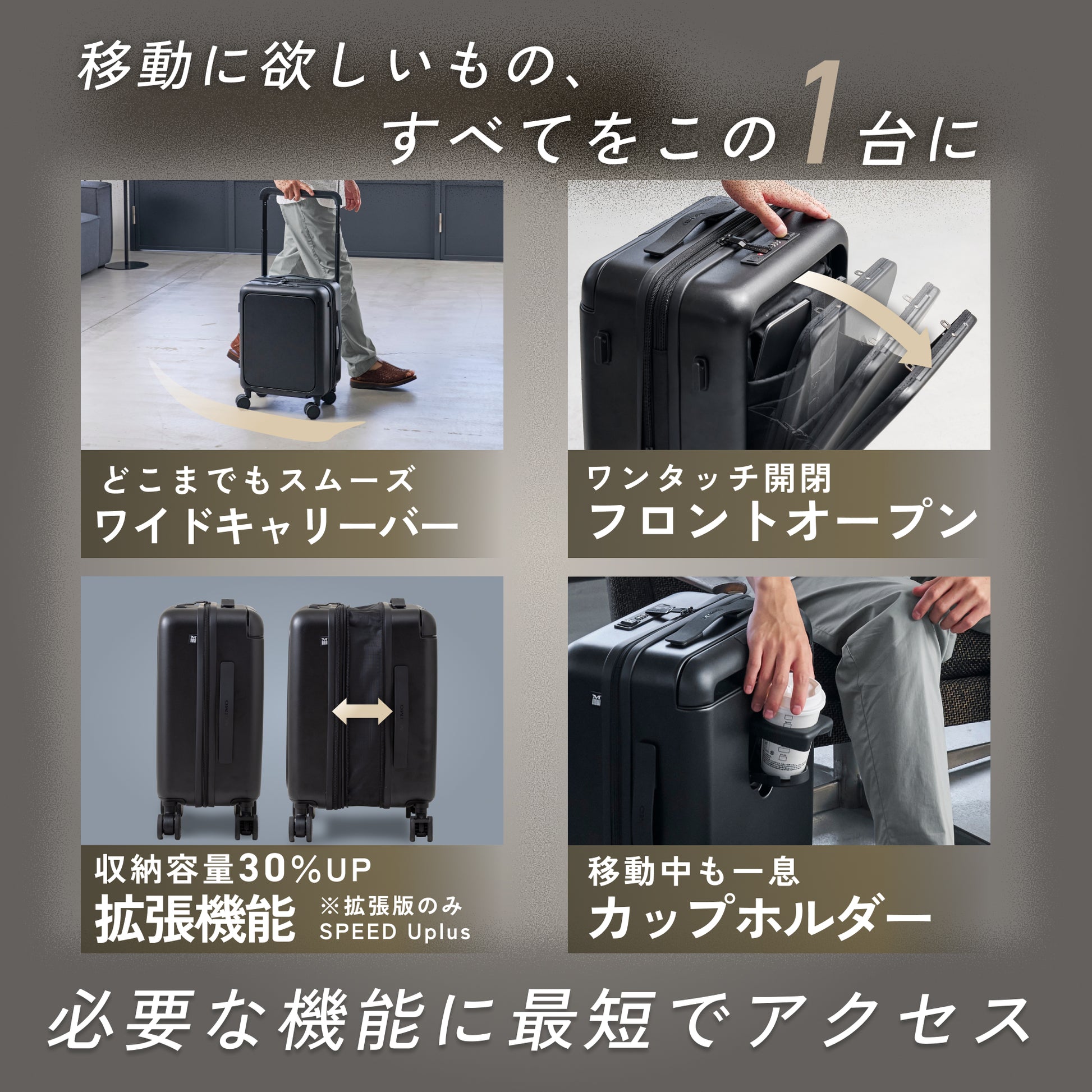 移動に欲しいもの、
すべてをこの1台に

どこまでもスムーズ
ワイドキャリーバー

ワンタッチ開閉
フロントオープン

収納容量30%UP
拡張機能 ※拡張版のみ SPEED Uplus

移動中も一息
カップホルダー

必要な機能に最短でアクセス