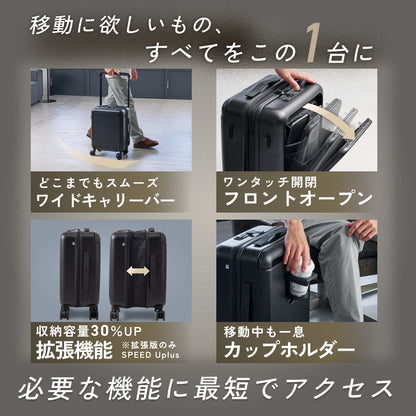 移動に欲しいもの、
すべてをこの1台に

どこまでもスムーズ
ワイドキャリーバー

ワンタッチ開閉
フロントオープン

収納容量30%UP
拡張機能 ※拡張版のみ SPEED Uplus

移動中も一息
カップホルダー

必要な機能に最短でアクセス