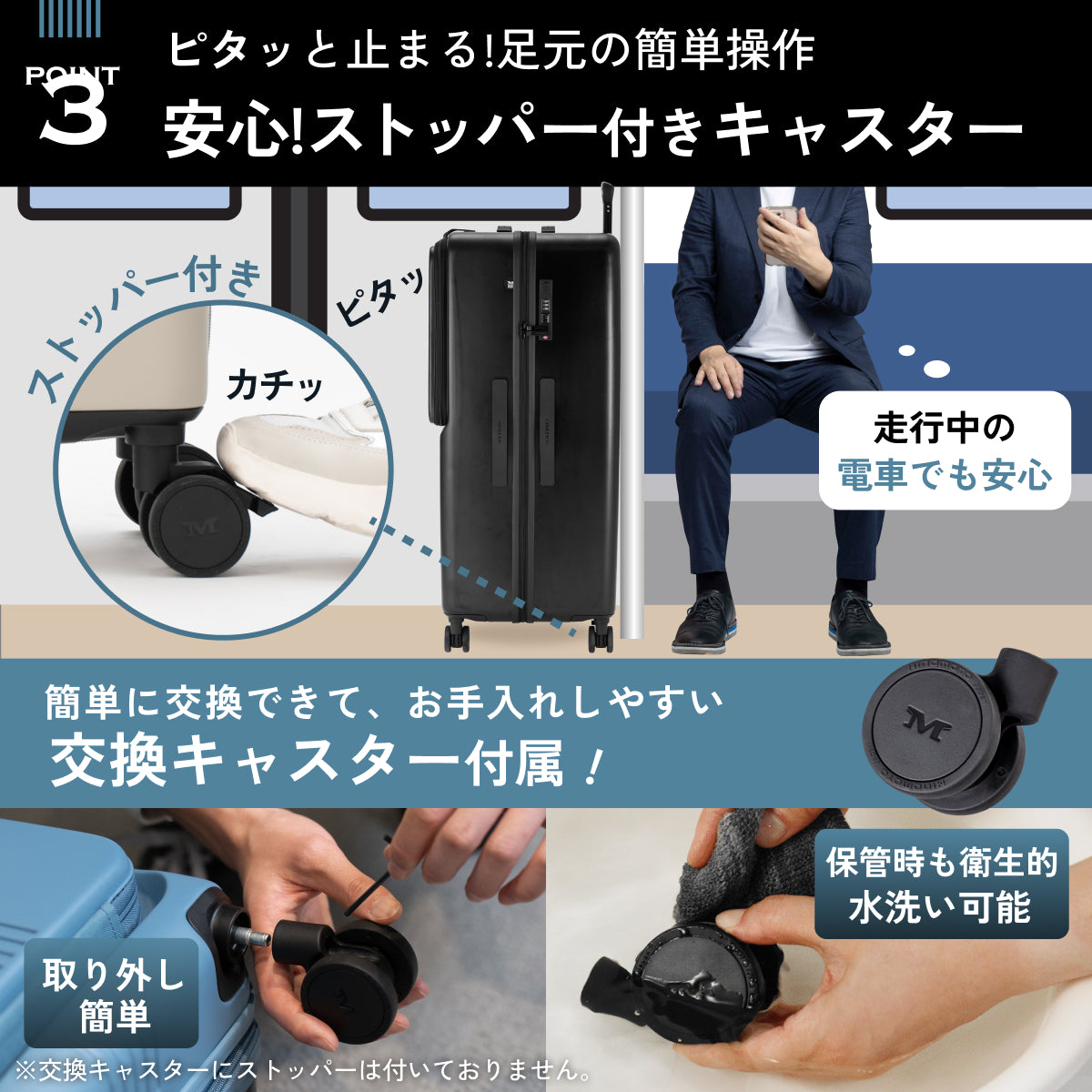 POINT 3

ピタッと止まる!足元の簡単操作
安心!ストッパー付きキャスター

ストッパー付き

ピタッ

カチッ

走行中の
電車でも安心

簡単に交換できて、お手入れしやすい
交換キャスター付属!

保管時も衛生的
水洗い可能

取り外し
簡単

※交換キャスターにストッパーは付いておりません。