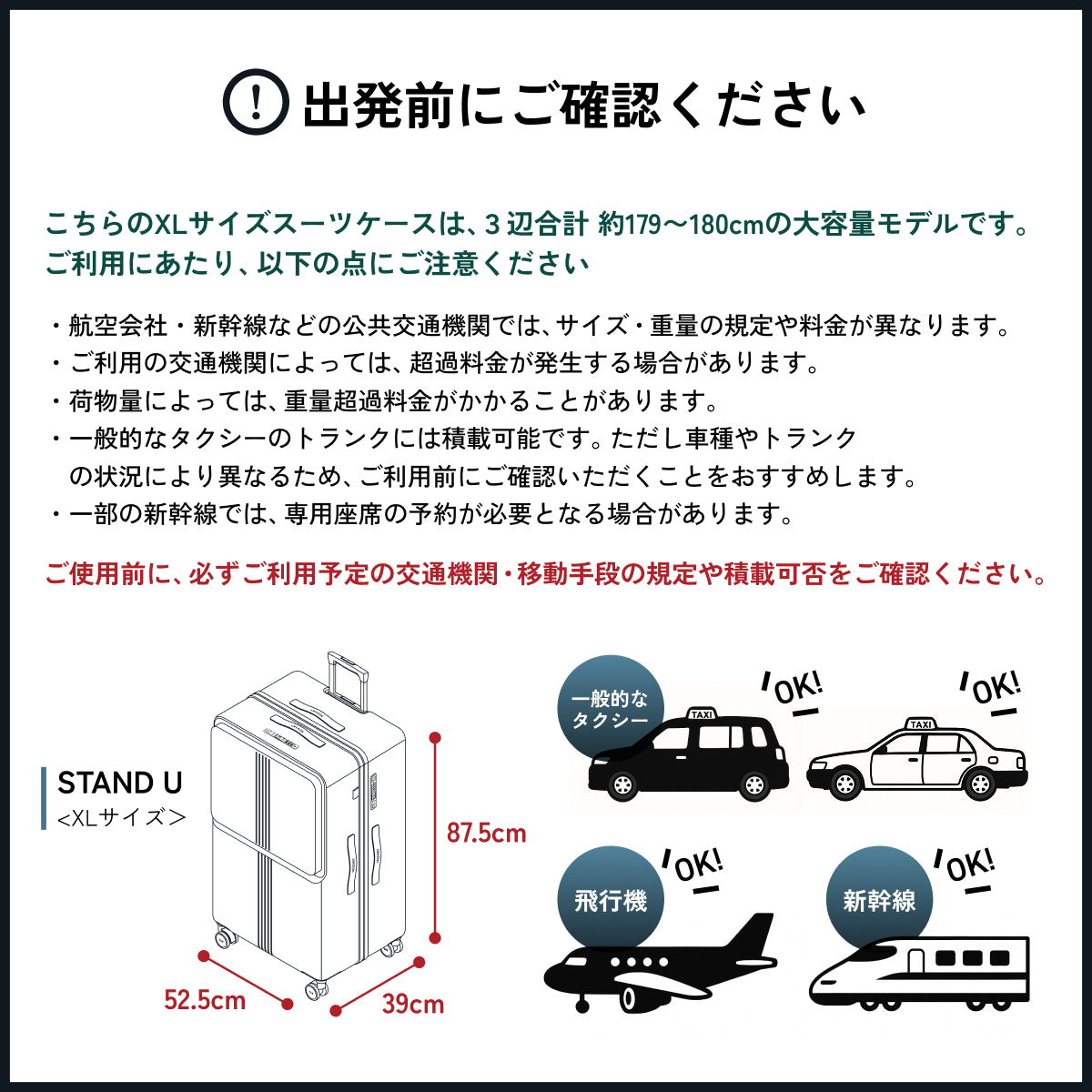 ! 出発前にご確認ください

こちらのXLサイズスーツケースは、3辺合計 約179〜180cmの大容量モデルです。
ご利用にあたり、以下の点にご注意ください

・航空会社・新幹線などの公共交通機関では、サイズ・重量の規定や料金が異なります。
・ご利用の交通機関によっては、超過料金が発生する場合があります。
・荷物量によっては、重量超過料金がかかることがあります。
・一般的なタクシーのトランクには積載可能です。ただし車種やトランクの状況により異なるため、ご利用前にご確認いただくことをおすすめします。
・一部の新幹線では、専用座席の予約が必要となる場合があります。

ご使用前に、必ずご利用予定の交通機関・移動手段の規定や積載可否をご確認ください。

STAND U
<XLサイズ>

87.5cm
52.5cm
39cm

一般的なタクシー
OK!
TAXI
OK!
TAXI
飛行機
OK!
新幹線
OK!