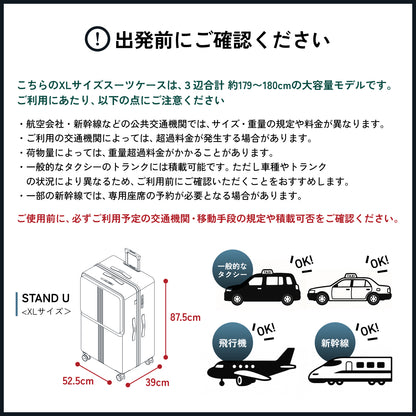 ! 出発前にご確認ください

こちらのXLサイズスーツケースは、3辺合計 約179〜180cmの大容量モデルです。
ご利用にあたり、以下の点にご注意ください

・航空会社・新幹線などの公共交通機関では、サイズ・重量の規定や料金が異なります。
・ご利用の交通機関によっては、超過料金が発生する場合があります。
・荷物量によっては、重量超過料金がかかることがあります。
・一般的なタクシーのトランクには積載可能です。ただし車種やトランクの状況により異なるため、ご利用前にご確認いただくことをおすすめします。
・一部の新幹線では、専用座席の予約が必要となる場合があります。

ご使用前に、必ずご利用予定の交通機関・移動手段の規定や積載可否をご確認ください。

STAND U
<XLサイズ>

87.5cm
52.5cm
39cm

一般的なタクシー
OK!
OK!
飛行機
OK!
新幹線
OK!