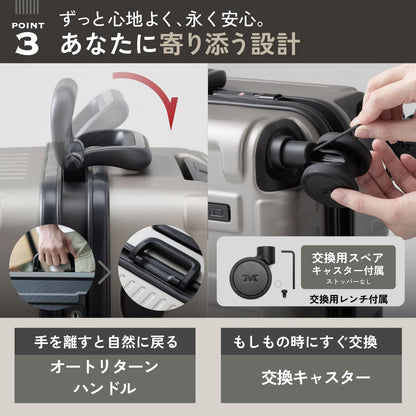 POINT 3

ずっと心地よく、永く安心。
あなたに寄り添う設計

交換用スペアキャスター付属
ストッパーなし

交換用レンチ付属

手を離すと自然に戻る

オートリターンハンドル

もしもの時にすぐ交換

交換キャスター