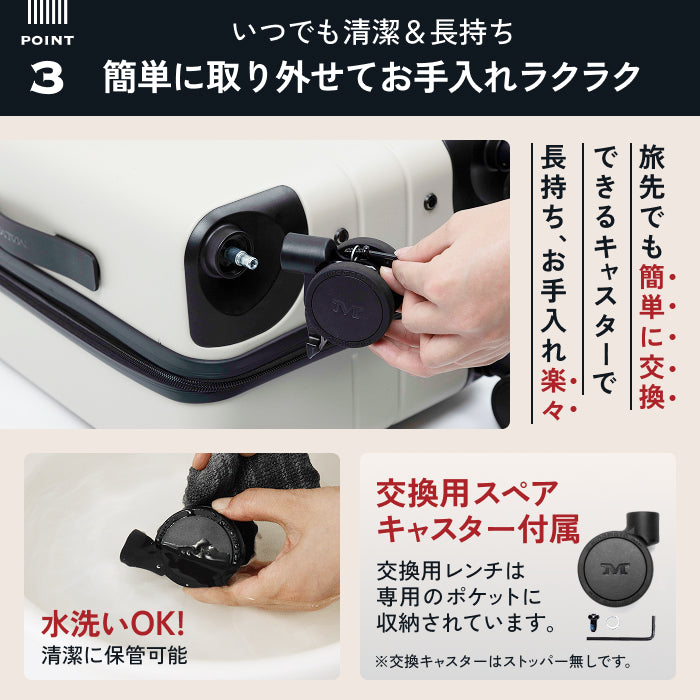 POINT
3
いつでも清潔＆長持ち
簡単に取り外せてお手入れラクラク

旅先でも簡単に交換
できるキャスターで
長持ち、お手入れ楽々

水洗いOK!
清潔に保管可能

交換用スペア
キャスター付属
交換用レンチは
専用のポケットに
収納されています。
※交換キャスターはストッパー無しです。